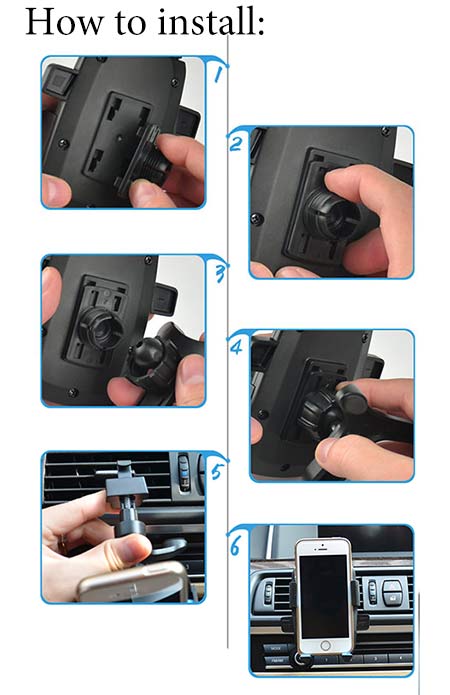 How to install:

1

2

3

4

5

6